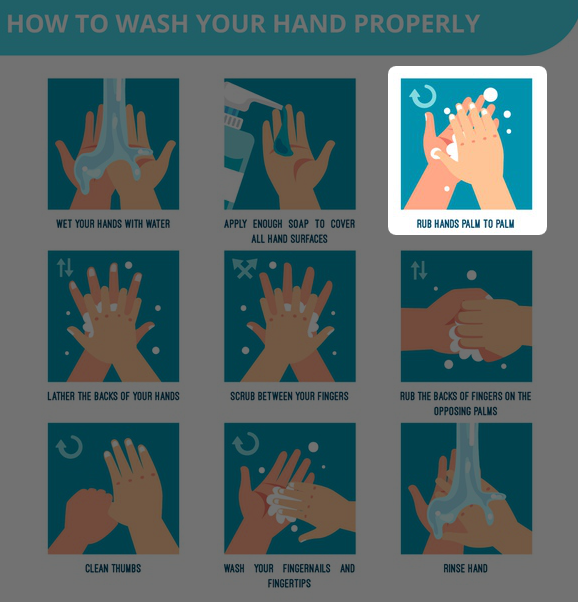 HOW TO WASH YOUR HAND PROPERLY

WET YOUR HANDS WITH WATER

APPLY ENOUGH SOAP TO COVER ALL HAND SURFACES

RUB HANDS PALM TO PALM

LATHER THE BACKS OF YOUR HANDS

SCRUB BETWEEN YOUR FINGERS

RUB THE BACKS OF FINGERS ON THE OPPOSING PALMS

CLEAN THUMBS

WASH YOUR FINGERNAILS AND FINGERTIPS

RINSE HAND