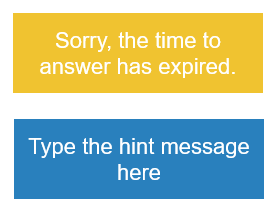 Sorry, the time to answer has expired.

Type the hint message here